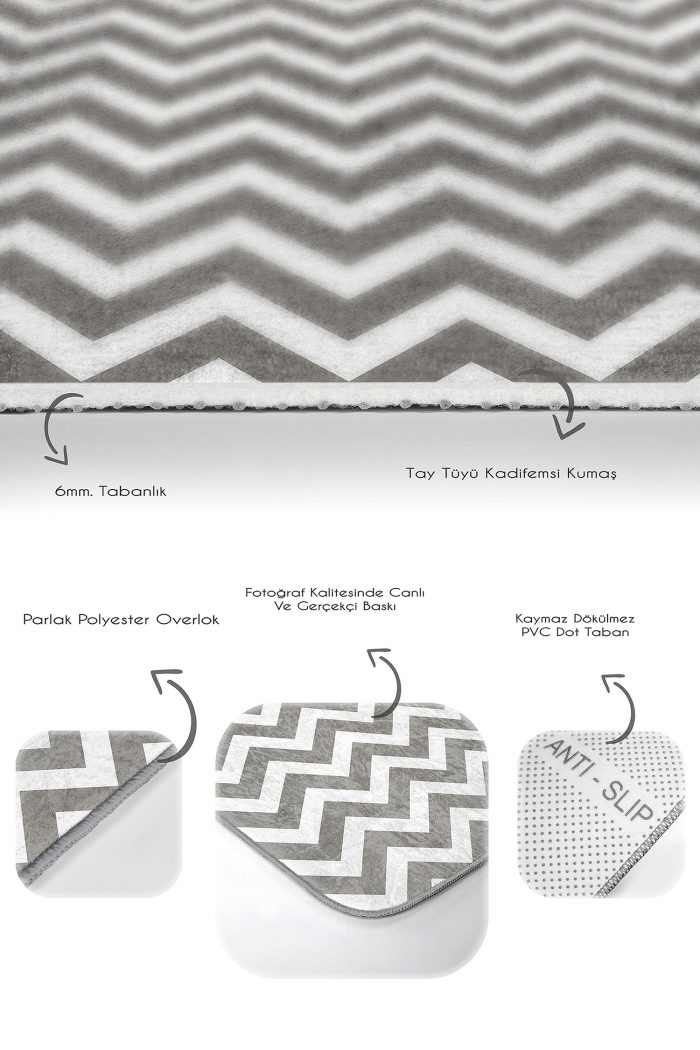 6mm. Tabanlık

Tay Tüyü Kadifemsi Kumaş

Parlak Polyester Overlok

Fotoğraf Kalitesinde Canlı Ve Gerçekçi Baskı

Kaymaz Dökülmez PVC Dot Taban

ANTI - SLIP